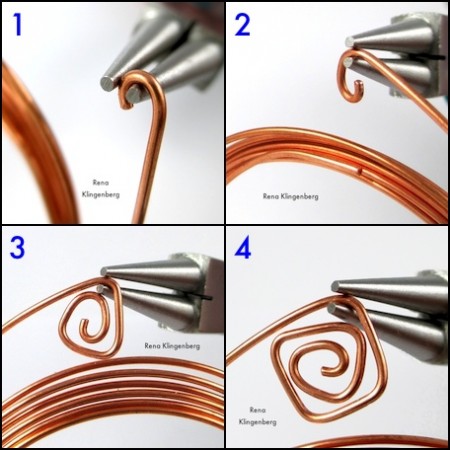 1

Rena Klingenberg

2

Rena Klingenberg

3

Rena Klingenberg

4

Rena Klingenberg